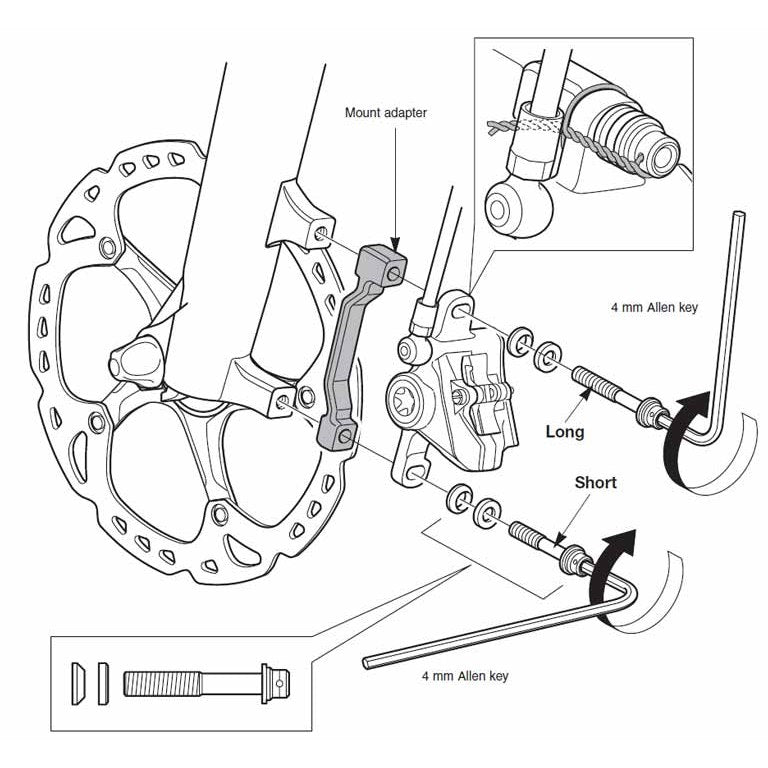 Mount adapter

4 mm Allen key

Long

Short

4 mm Allen key