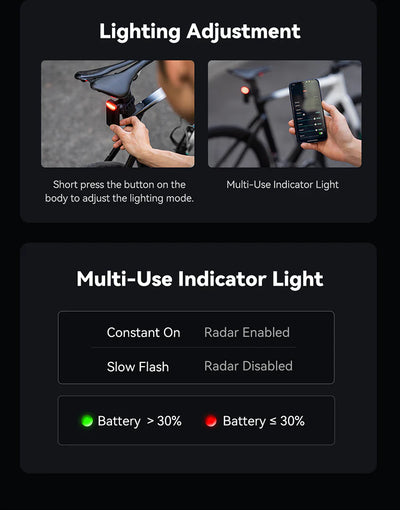 Lighting Adjustment

Short press the button on the body to adjust the lighting mode.

Multi-Use Indicator Light

Multi-Use Indicator Light

| Constant On | Radar Enabled |
|---|---|
| Slow Flash | Radar Disabled |

Battery > 30%    Battery ≤ 30%