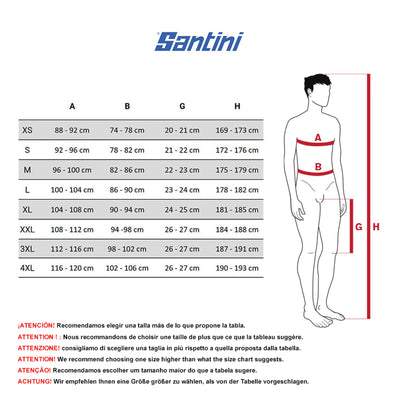 Santini

| | A | B | G | H |
|---|---|---|---|---|
| XS | 88 - 92 cm | 74 - 78 cm | 20 - 21 cm | 169 - 173 cm |
| S | 92 - 96 cm | 78 - 82 cm | 21 - 22 cm | 172 - 176 cm |
| M | 96 - 100 cm | 82 - 86 cm | 22 - 23 cm | 175 - 179 cm |
| L | 100 - 104 cm | 86 - 90 cm | 23 - 24 cm | 178 - 182 cm |
| XL | 104 - 108 cm | 90 - 94 cm | 24 - 25 cm | 181 - 185 cm |
| XXL | 108 - 112 cm | 94 -98 cm | 26 - 27 cm | 184 - 188 cm |
| 3XL | 112 - 116 cm | 98 - 102 cm | 26 - 27 cm | 187 - 191 cm |
| 4XL | 116 - 120 cm | 102 - 106 cm | 26 - 27 cm | 190 - 193 cm |

A
B
G
H

¡ATENCIÓN! Recomendamos elegir una talla más de lo que propone la tabla.
ATTENTION ! : Nous recommandons de choisir une taille de plus que ce que la tableau suggère.
ATTENZIONE! consigliamo di scegliere una taglia in più rispetto a quella proposta dalla tabella.
ATTENTION! We recommend choosing one size higher than what the size chart suggests.
ATENÇÃO! Recomendamos escolher um tamanho maior do que a tabela sugere.
ACHTUNG! Wir empfehlen Ihnen eine Größe größer zu wählen, als von der Tabelle vorgeschlagen.