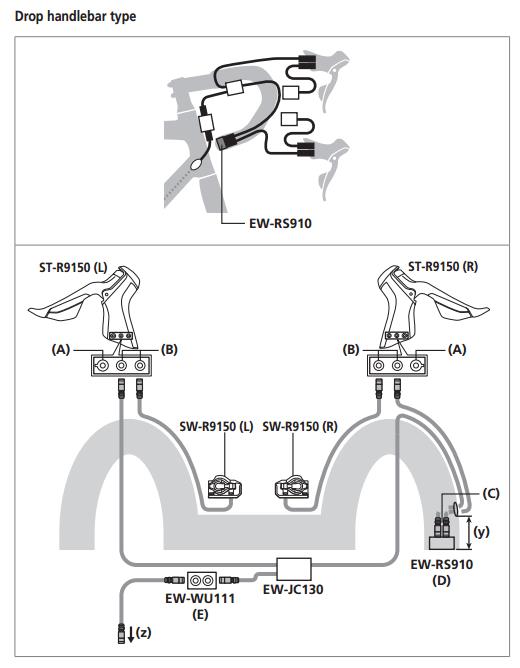 Drop handlebar type

EW-RS910

ST-R9150 (L)

ST-R9150 (R)

(A)

(B)

(B)

(A)

SW-R9150 (L)

SW-R9150 (R)

(C)

(y)

EW-RS910
(D)

EW-WU111
(E)

EW-JC130

(z)