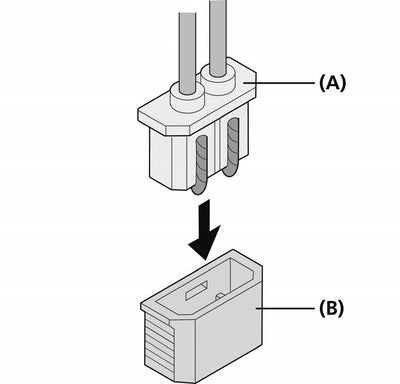 (A)

(B)