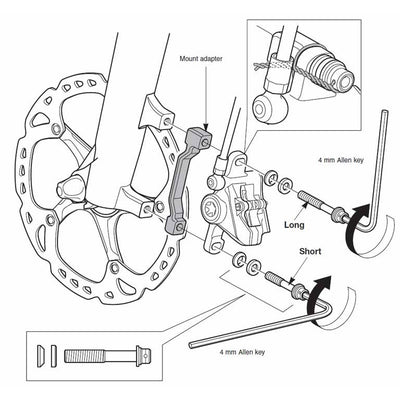 Mount adapter

4 mm Allen key

Long

Short

4 mm Allen key