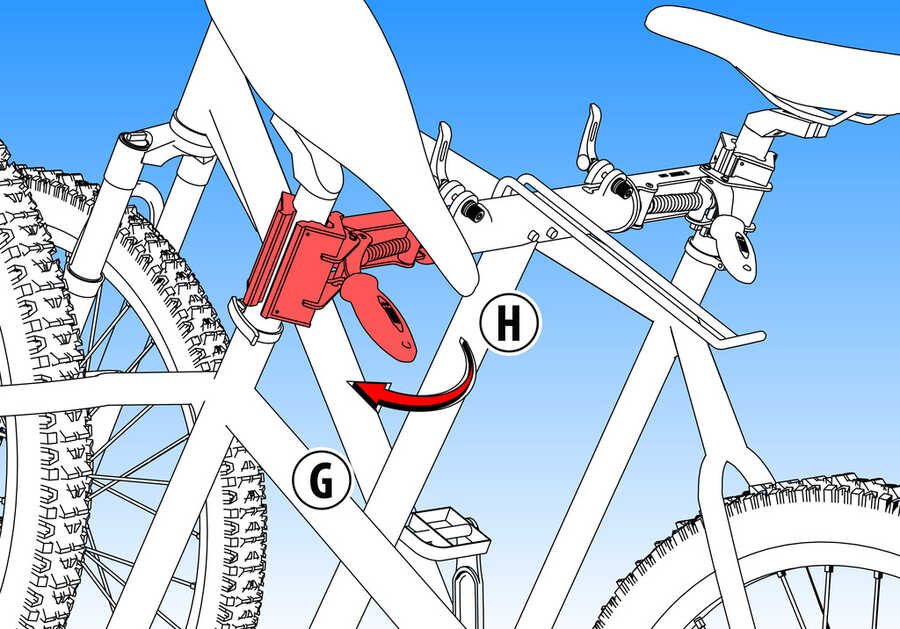 H

G